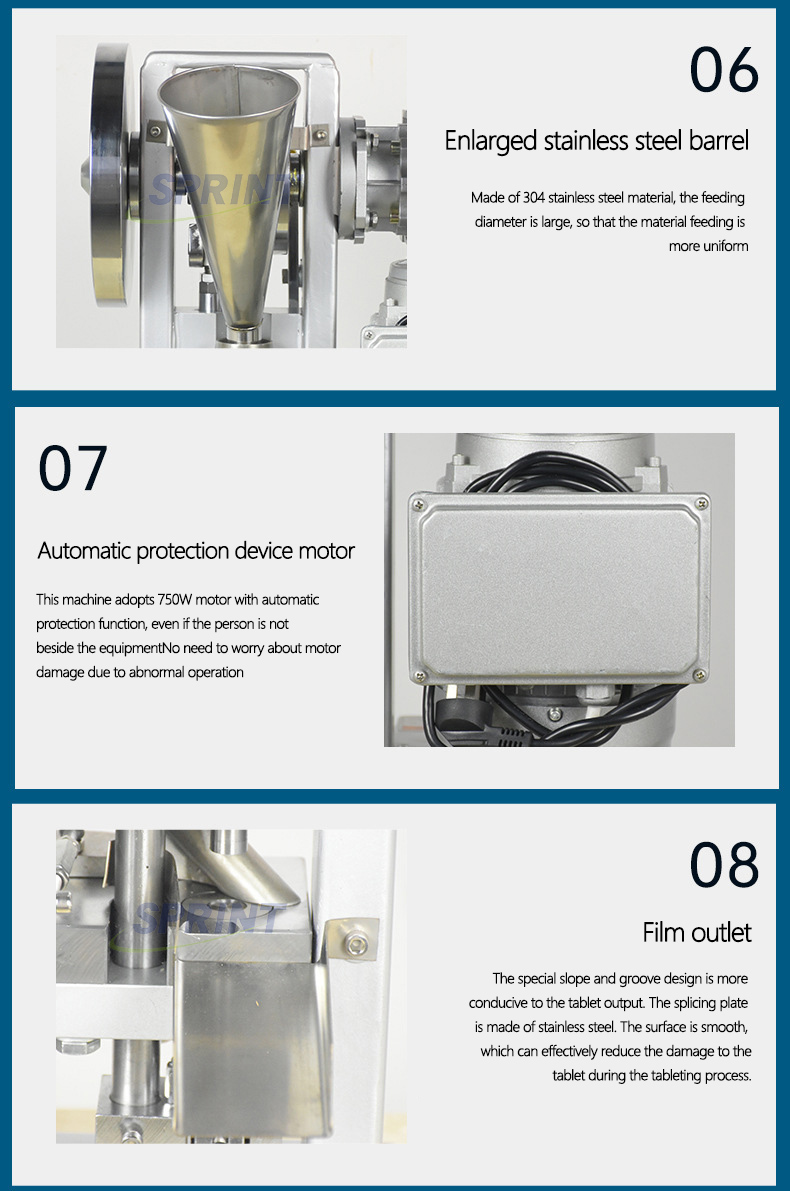 SPRINT

06

Enlarged stainless steel barrel

Made of 304 stainless steel material, the feeding diameter is large, so that the material feeding is more uniform

07

Automatic protection device motor

This machine adopts 750W motor with automatic protection function, even if the person is not beside the equipmentNo need to worry about motor damage due to abnormal operation

SPRINT

08

Film outlet

The special slope and groove design is more conducive to the tablet output. The splicing plate is made of stainless steel. The surface is smooth, which can effectively reduce the damage to the tablet during the tableting process.